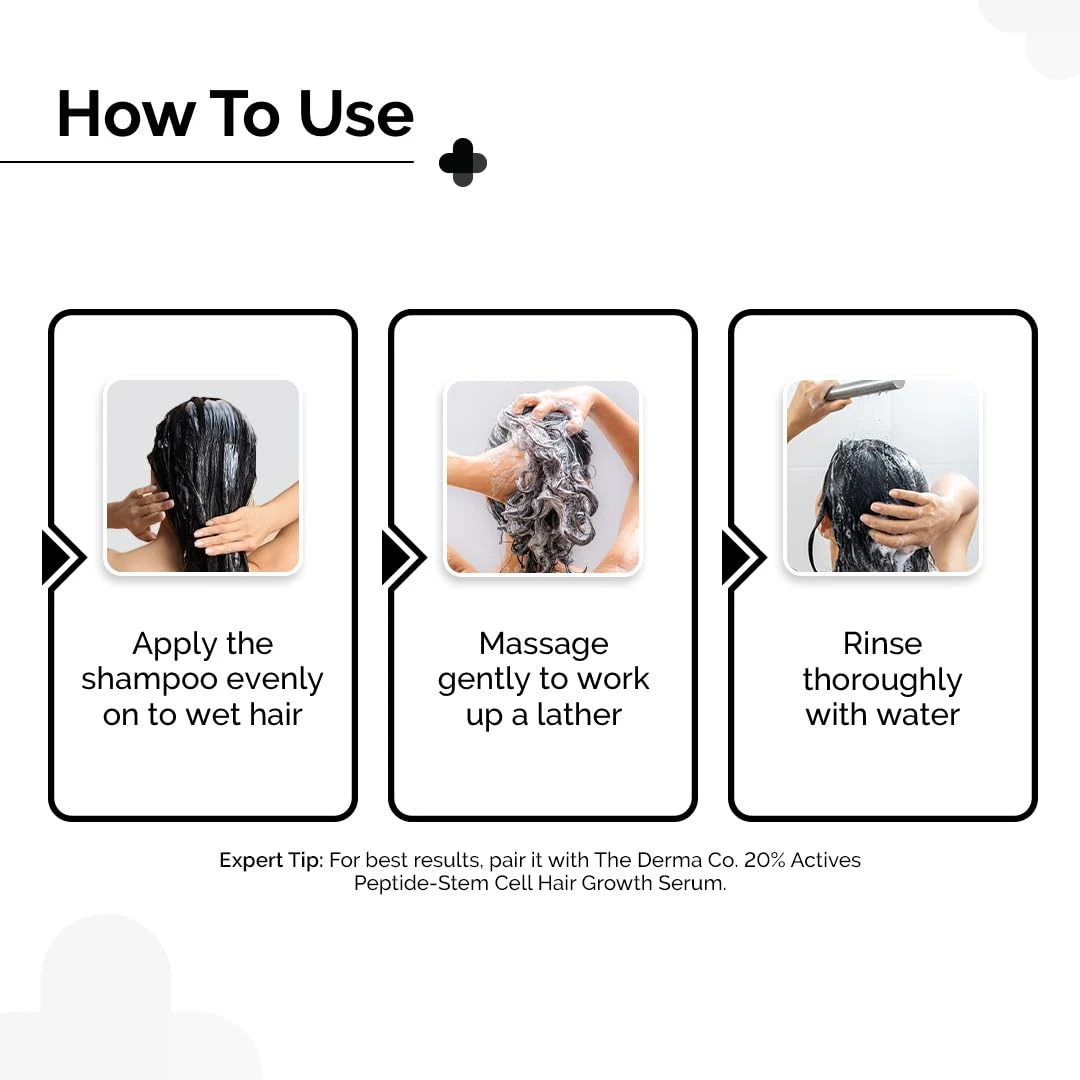 How To Use

Apply the shampoo evenly on to wet hair

Massage gently to work up a lather

Rinse thoroughly with water

Expert Tip: For best results, pair it with The Derma Co. 20% Actives Peptide-Stem Cell Hair Growth Serum.